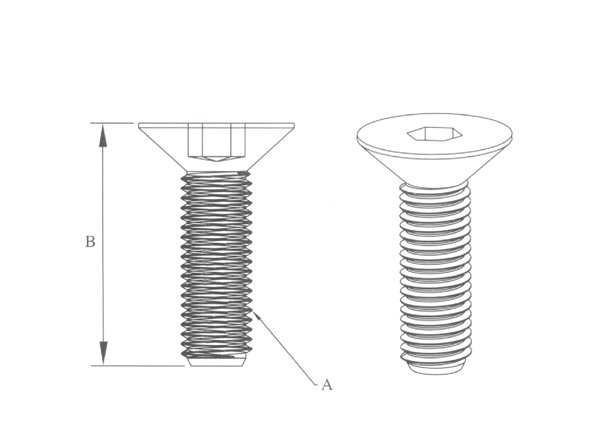 B

A