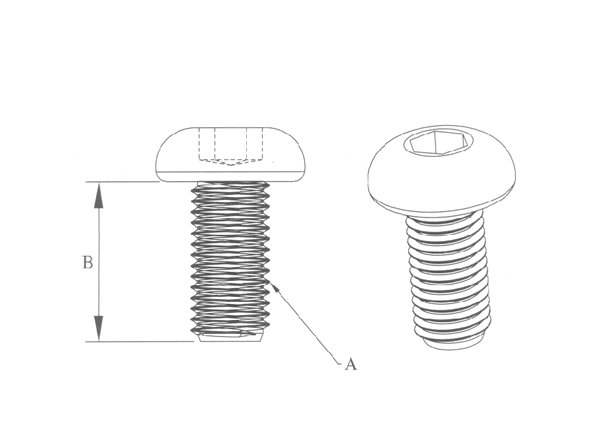 B
A